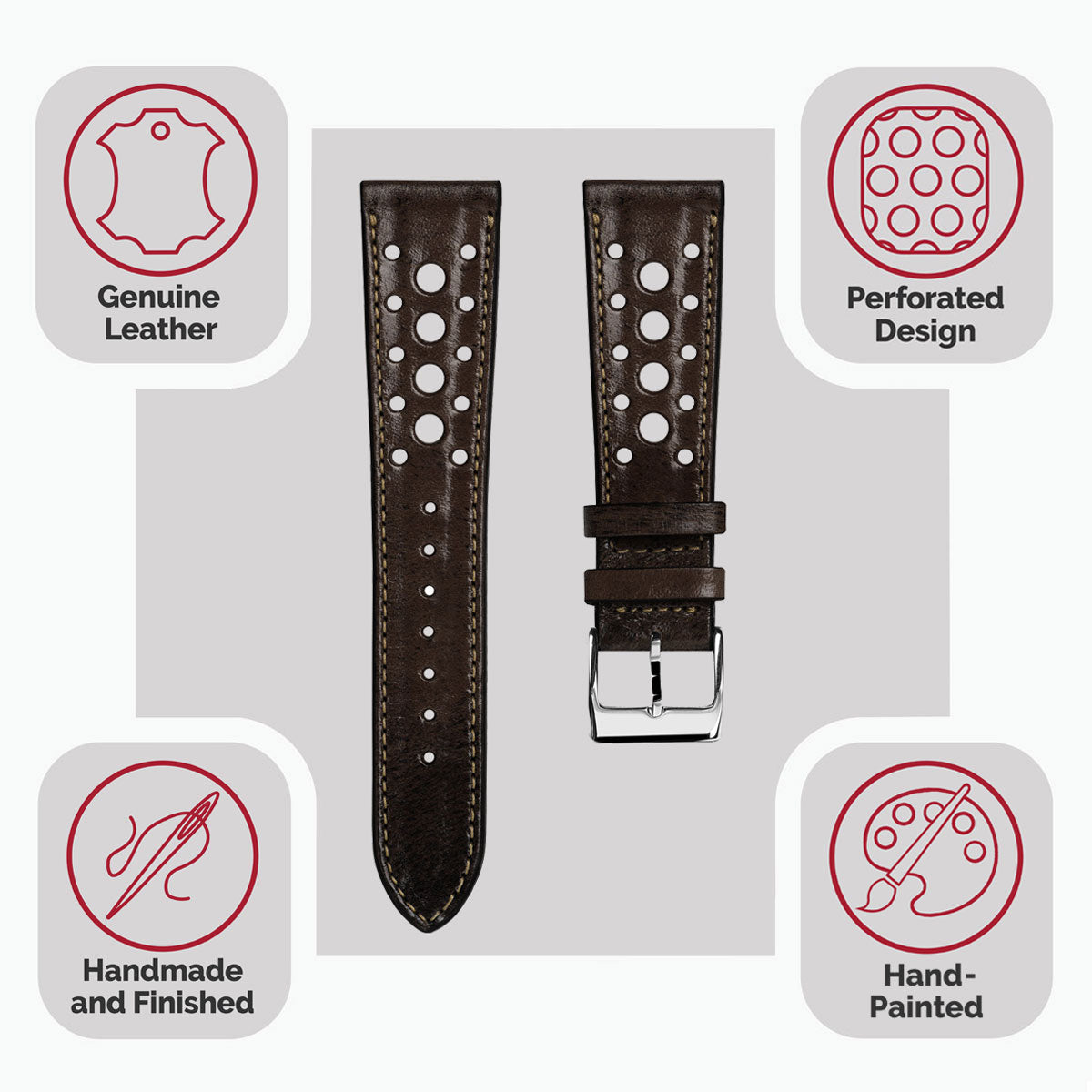 Genuine Leather

Perforated Design

Handmade and Finished

Hand-Painted