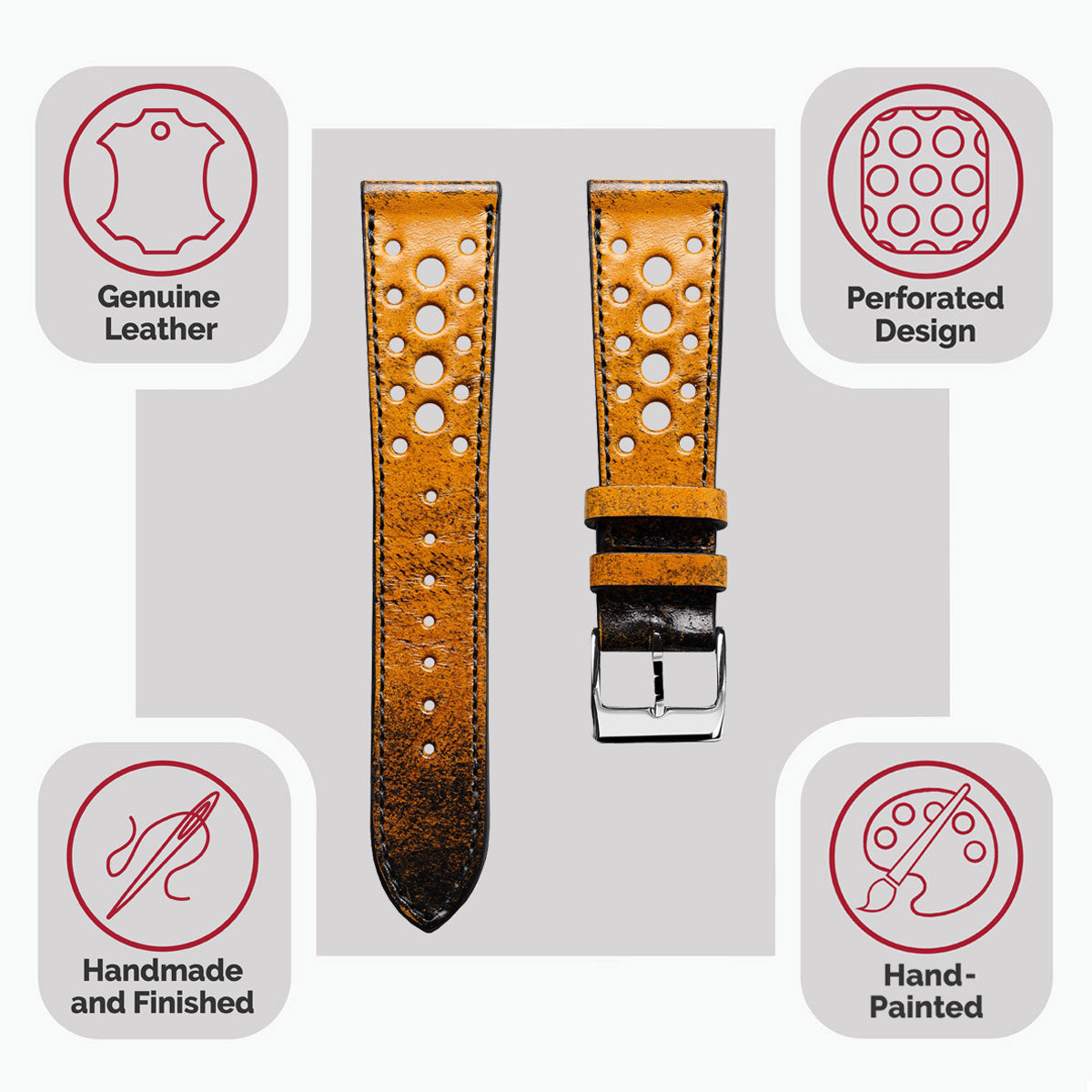 Genuine Leather

Perforated Design

Handmade and Finished

Hand-Painted