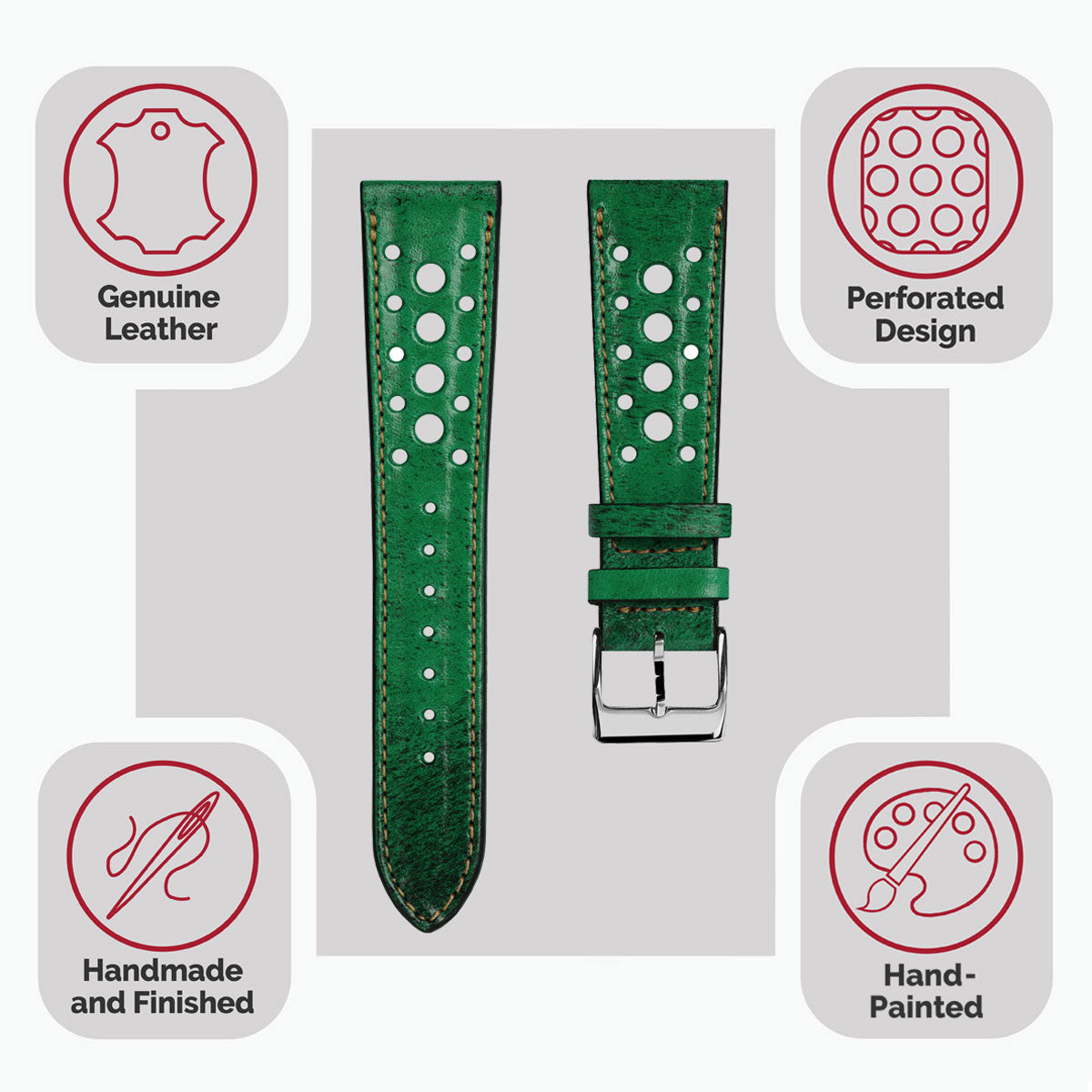 Genuine Leather

Perforated Design

Handmade and Finished

Hand-Painted