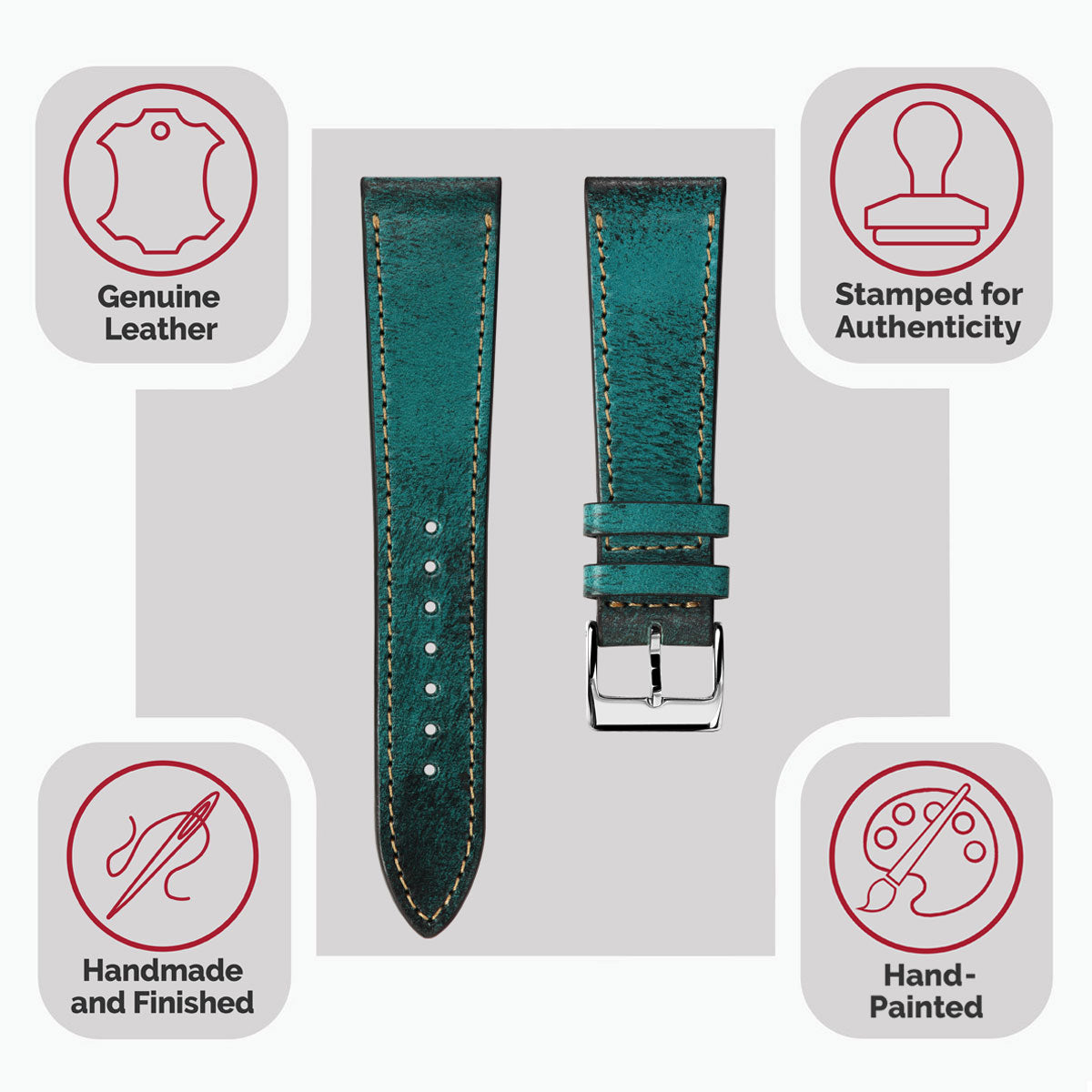 Genuine Leather

Stamped for Authenticity

Handmade and Finished

Hand-Painted