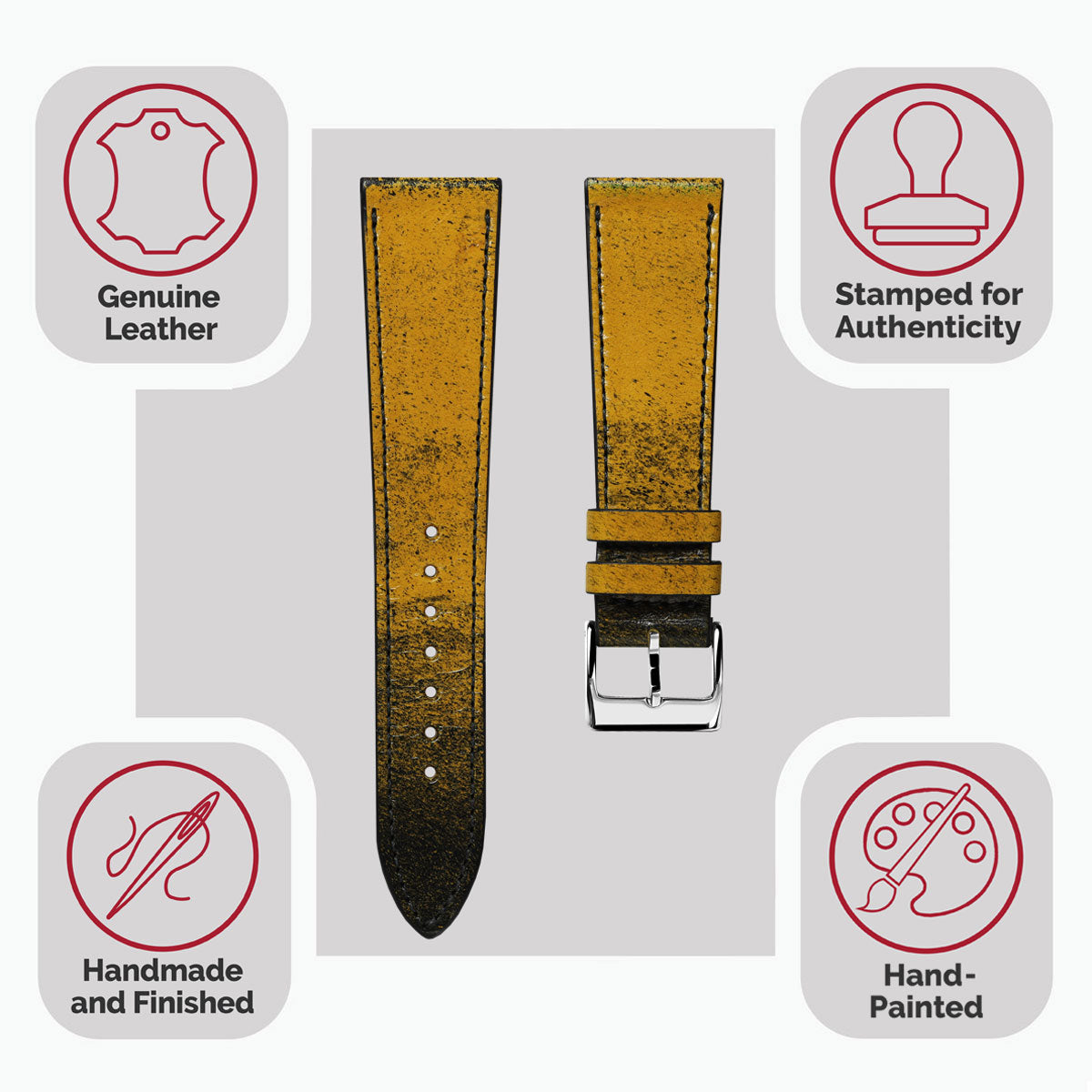 Genuine Leather

Stamped for Authenticity

Handmade and Finished

Hand-Painted